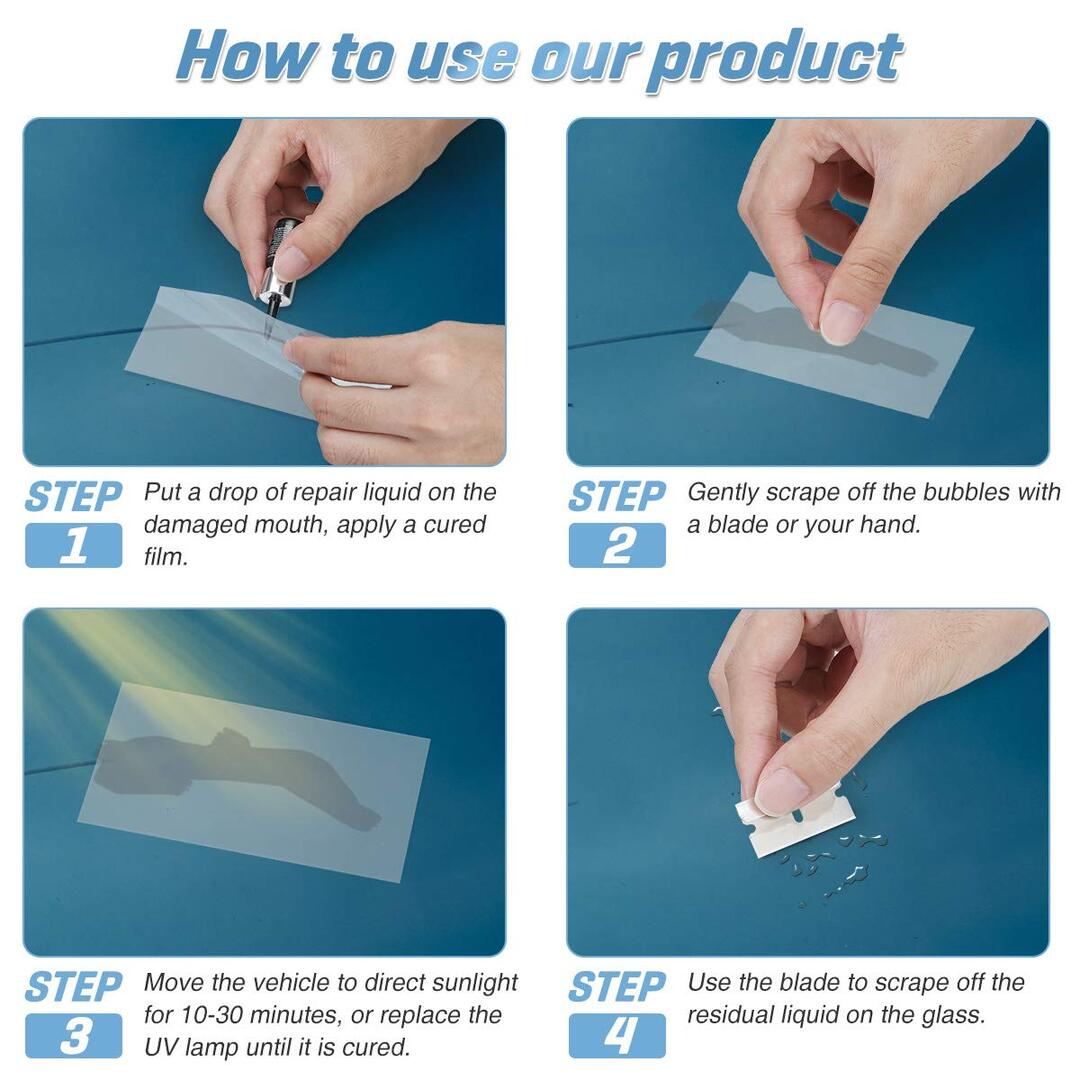 How to use our product

STEP 1 Put a drop of repair liquid on the damaged mouth, apply a cured film.

STEP 2 Gently scrape off the bubbles with a blade or your hand.

STEP 3 Move the vehicle to direct sunlight for 10-30 minutes, or replace the UV lamp until it is cured.

STEP 4 Use the blade to scrape off the residual liquid on the glass.