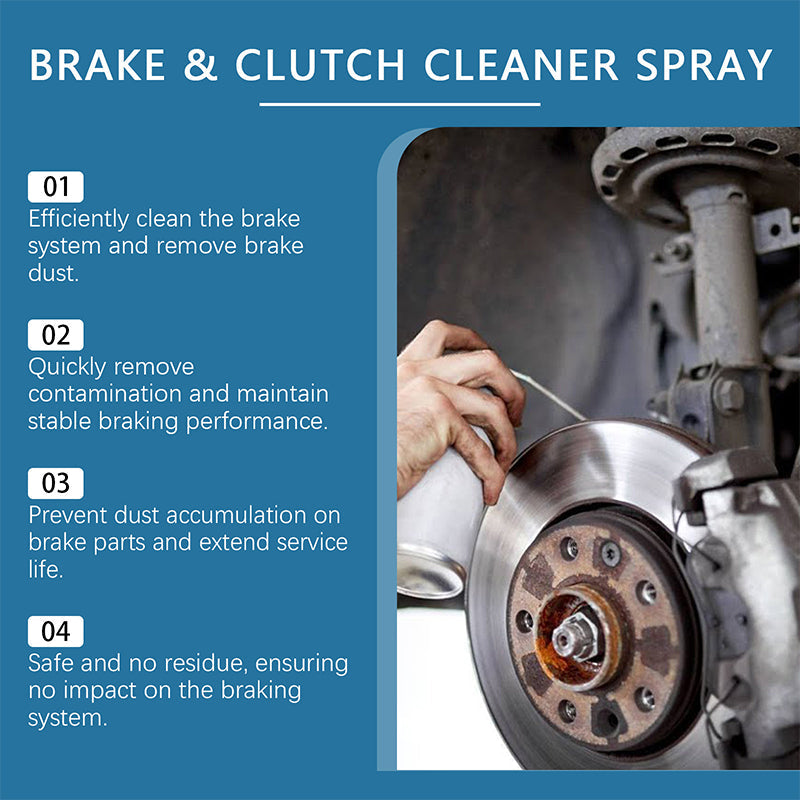 BRAKE & CLUTCH CLEANER SPRAY

01
Efficiently clean the brake system and remove brake dust.

02
Quickly remove contamination and maintain stable braking performance.

03
Prevent dust accumulation on brake parts and extend service life.

04
Safe and no residue, ensuring no impact on the braking system.